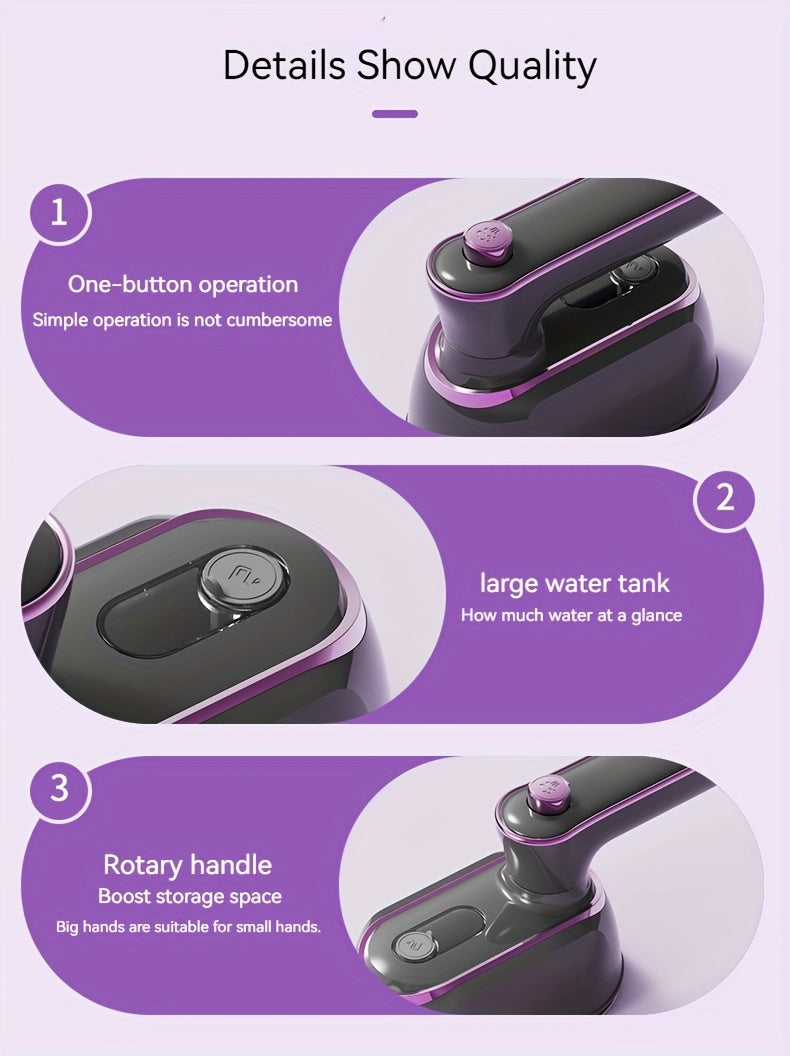 Details Show Quality

1

One-button operation

Simple operation is not cumbersome

2

large water tank

How much water at a glance

3

Rotary handle

Boost storage space

Big hands are suitable for small hands.