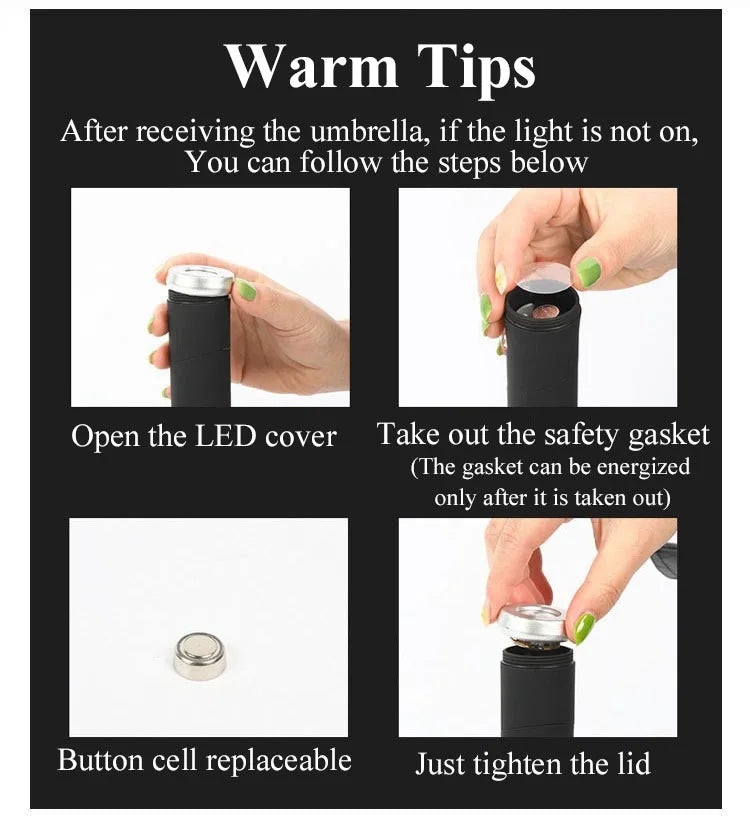 Warm Tips

After receiving the umbrella, if the light is not on, You can follow the steps below

Open the LED cover

Take out the safety gasket
(The gasket can be energized only after it is taken out)

Button cell replaceable

Just tighten the lid