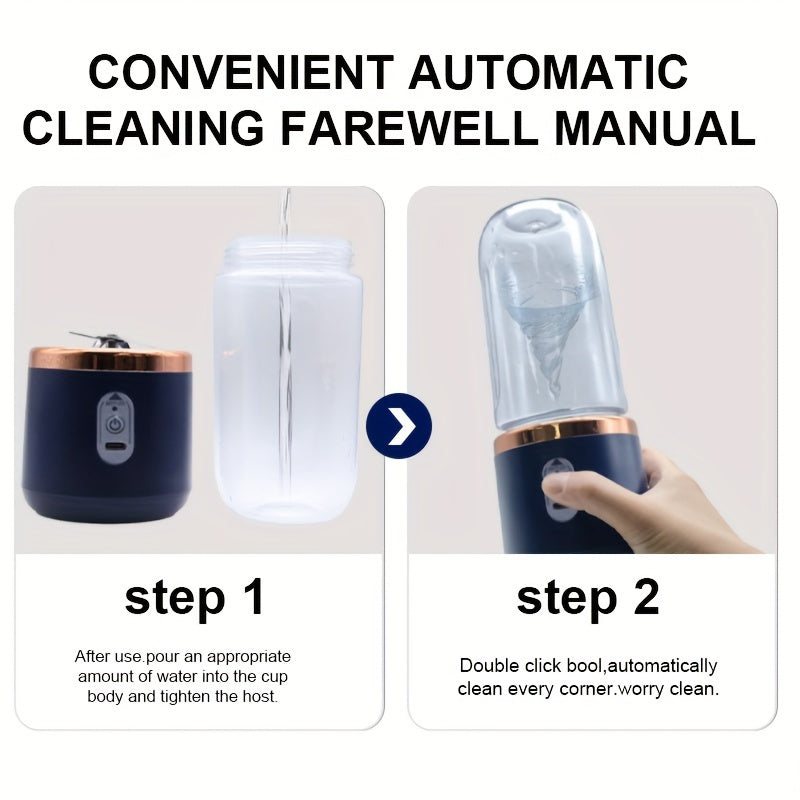 CONVENIENT AUTOMATIC CLEANING FAREWELL MANUAL

step 1

After use.pour an appropriate amount of water into the cup body and tighten the host.

step 2

Double click bool,automatically clean every corner.worry clean.