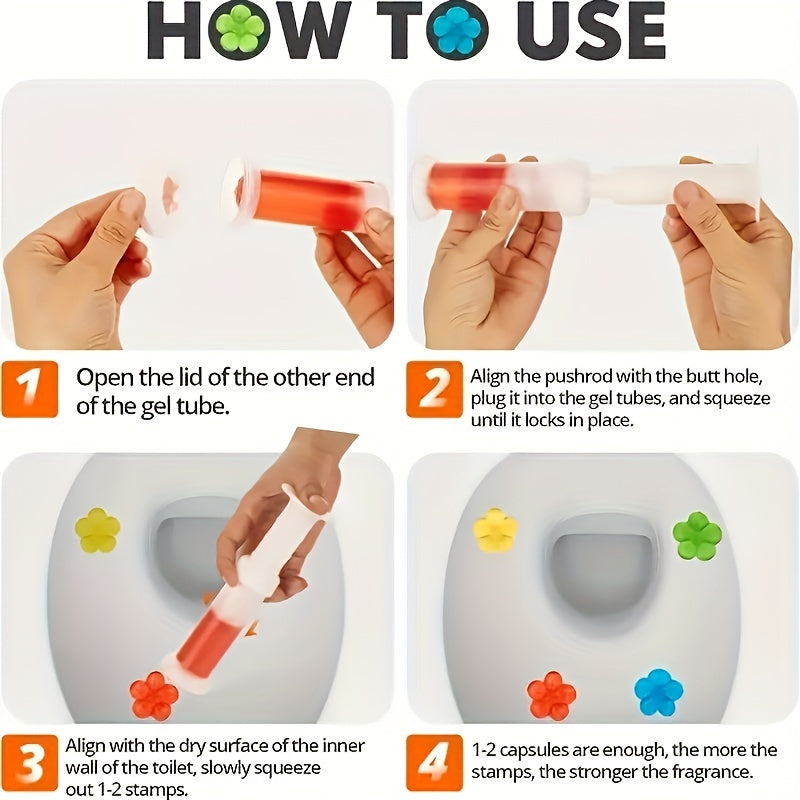 HOW TO USE

1 Open the lid of the other end of the gel tube.

2 Align the pushrod with the butt hole, plug it into the gel tubes, and squeeze until it locks in place.

3 Align with the dry surface of the inner wall of the toilet, slowly squeeze out 1-2 stamps.

4 1-2 capsules are enough, the more the stamps, the stronger the fragrance.