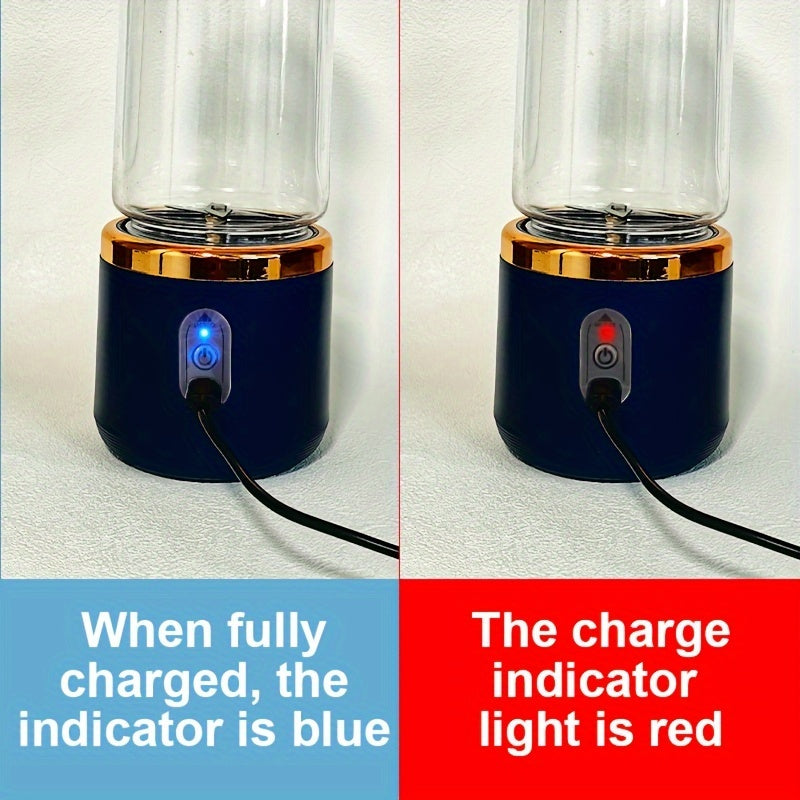 When fully charged, the indicator is blue

The charge indicator light is red