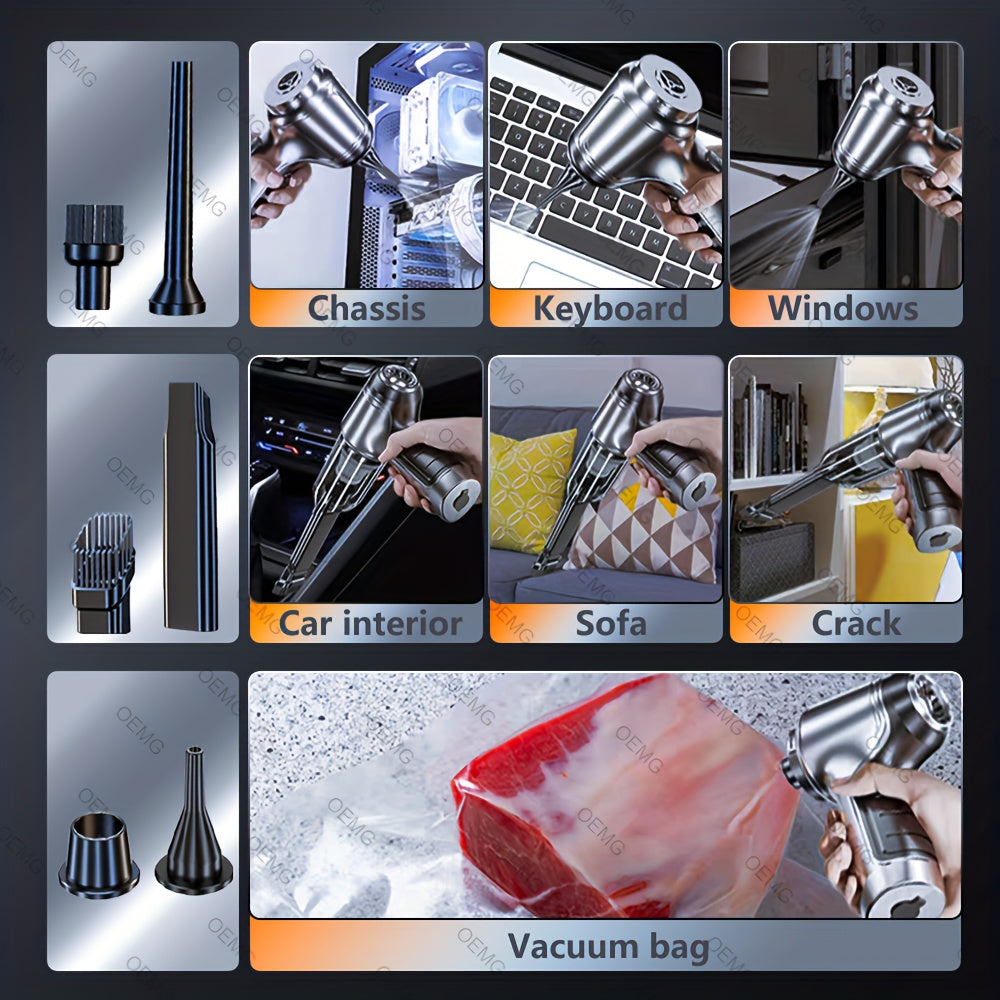 Chassis
Keyboard
Windows
Car interior
Sofa
Crack
Vacuum bag
OEMG